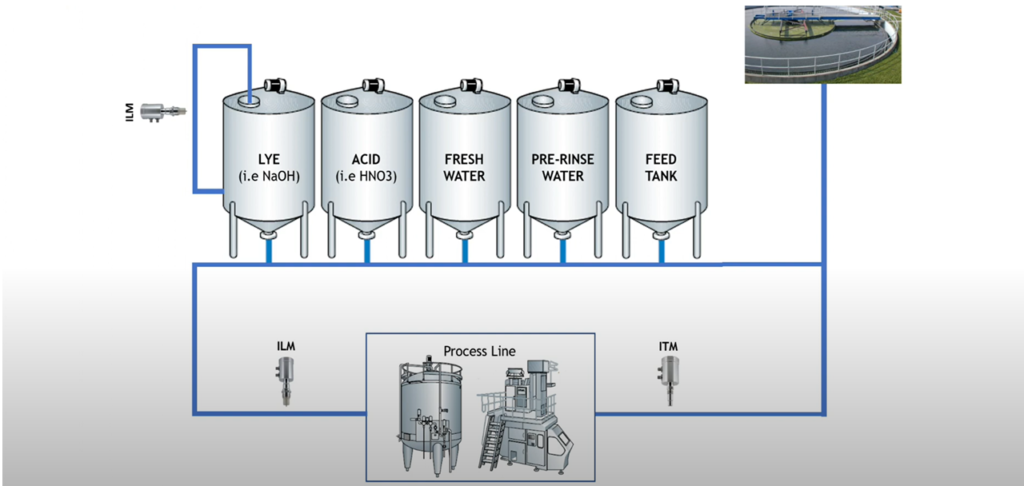 ILM

LYE (i.e NaOH)

ACID (i.e HNO3)

FRESH WATER

PRE-RINSE WATER

FEED TANK

ILM

Process Line

ITM